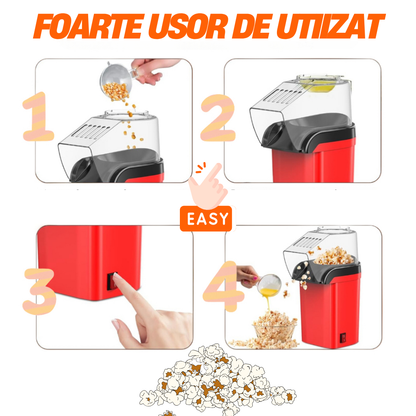 FOARTE USOR DE UTIZAT

1

2

EASY

3

4