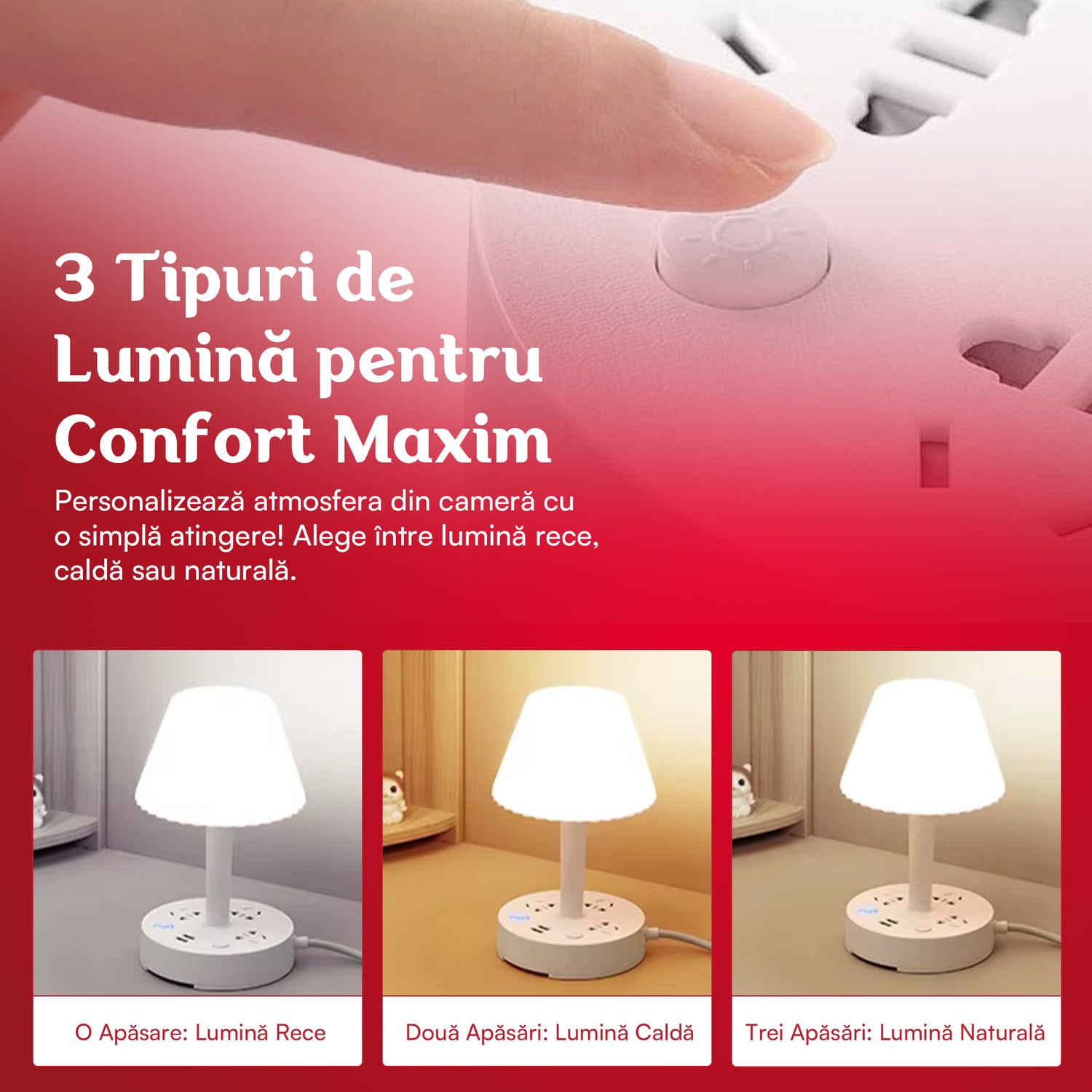 3 Tipuri de Lumină pentru Confort Maxim

Personalizează atmosfera din cameră cu o simplă atingere! Alege între lumină rece, caldă sau naturală.

O Apăsare: Lumină Rece

Două Apăsări: Lumină Caldă

Trei Apăsări: Lumină Naturală