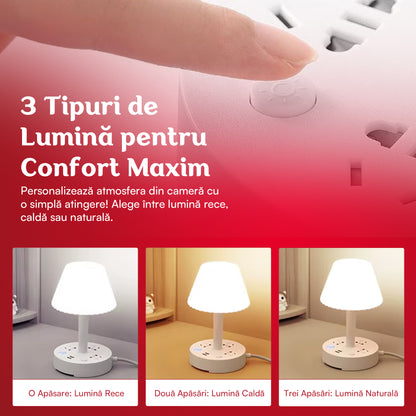 3 Tipuri de Lumină pentru Confort Maxim

Personalizează atmosfera din cameră cu o simplă atingere! Alege între lumină rece, caldă sau naturală.

O Apăsare: Lumină Rece

Două Apăsări: Lumină Caldă

Trei Apăsări: Lumină Naturală