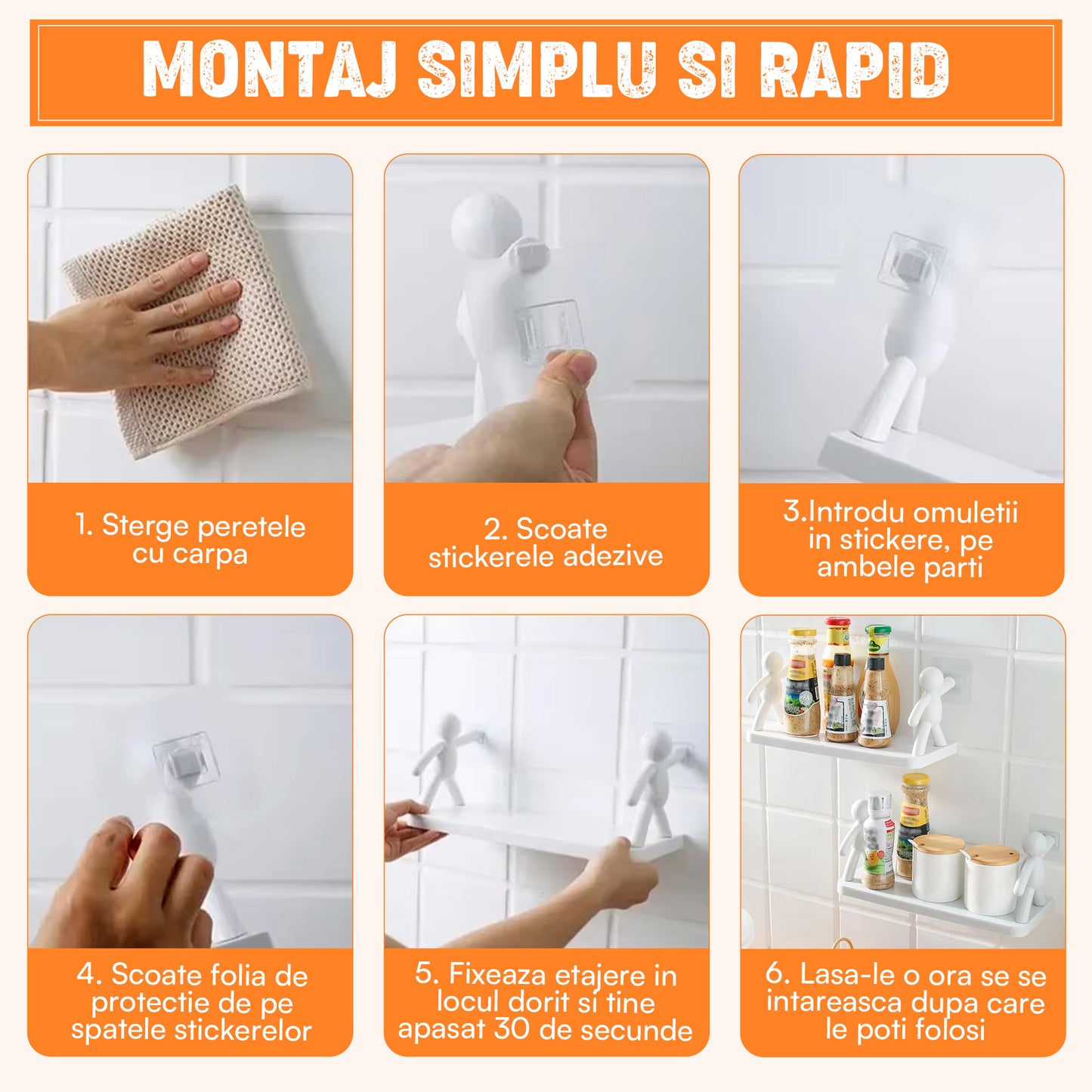 MONTAJ SIMPLU SI RAPID

1. Sterge peretele cu carpa

2. Scoate stickerele adezive

3.Introdu omuletii in stickere, pe ambele parti

4. Scoate folia de protectie de pe spatele stickerelor

5. Fixeaza etajere in locul dorit si tine apasat 30 de secunde

6. Lasa-le o ora se se intareasca dupa care le poti folosi