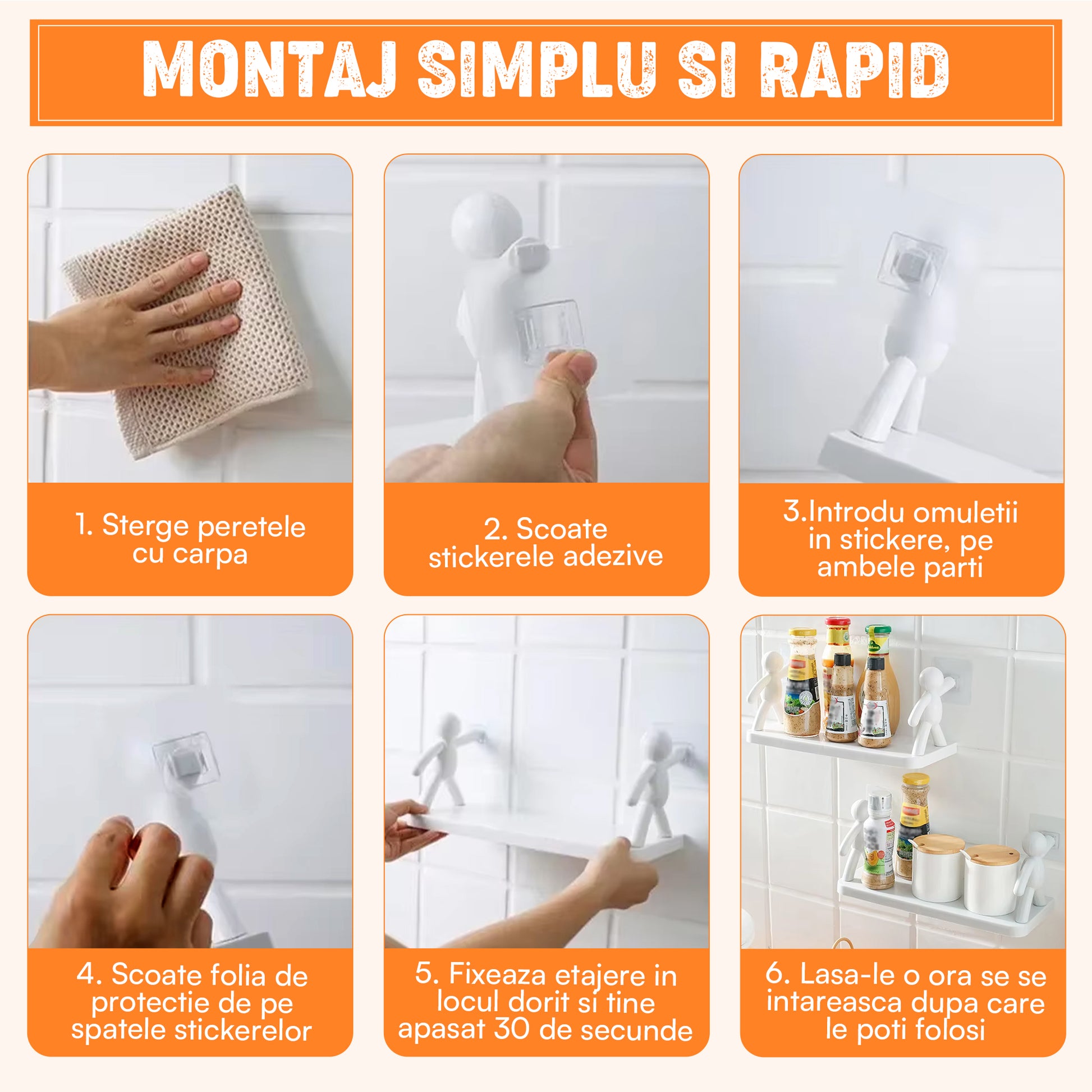 MONTAJ SIMPLU SI RAPID

1. Sterge peretele cu carpa

2. Scoate stickerele adezive

3.Introdu omuletii in stickere, pe ambele parti

4. Scoate folia de protectie de pe spatele stickerelor

5. Fixeaza etajere in locul dorit si tine apasat 30 de secunde

6. Lasa-le o ora se se intareasca dupa care le poti folosi